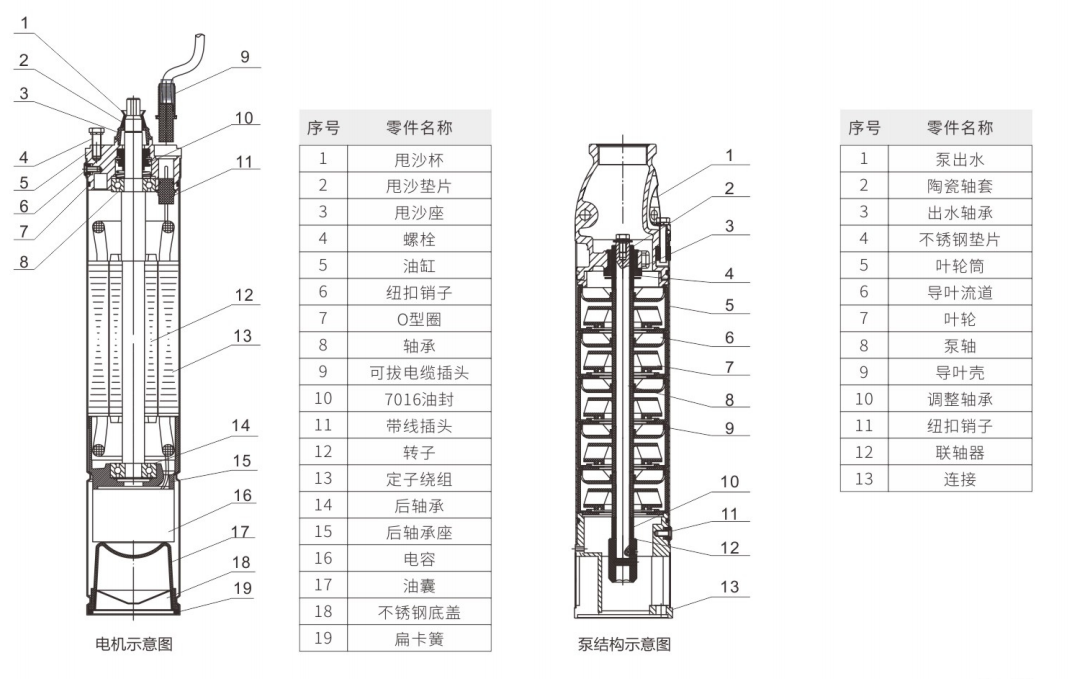 1
2
3
4
5
6
7
8
9
10
11
12
13
14
15
16
17
18
19

电机示意图

| 序号 | 零件名称 |
|---|---|
| 1 | 甩沙杯 |
| 2 | 甩沙垫片 |
| 3 | 甩沙座 |
| 4 | 螺栓 |
| 5 | 油缸 |
| 6 | 纽扣销子 |
| 7 | O型圈 |
| 8 | 轴承 |
| 9 | 可拔电缆插头 |
| 10 | 7016油封 |
| 11 | 带线插头 |
| 12 | 转子 |
| 13 | 定子绕组 |
| 14 | 后轴承 |
| 15 | 后轴承座 |
| 16 | 电容 |
| 17 | 油囊 |
| 18 | 不锈钢底盖 |
| 19 | 扁卡簧 |

1
2
3
4
5
6
7
8
9
10
11
12
13

泵结构示意图

| 序号 | 零件名称 |
|---|---|
| 1 | 泵出水 |
| 2 | 陶瓷轴套 |
| 3 | 出水轴承 |
| 4 | 不锈钢垫片 |
| 5 | 叶轮筒 |
| 6 | 导叶流道 |
| 7 | 叶轮 |
| 8 | 泵轴 |
| 9 | 导叶壳 |
| 10 | 调整轴承 |
| 11 | 纽扣销子 |
| 12 | 联轴器 |
| 13 | 连接 |